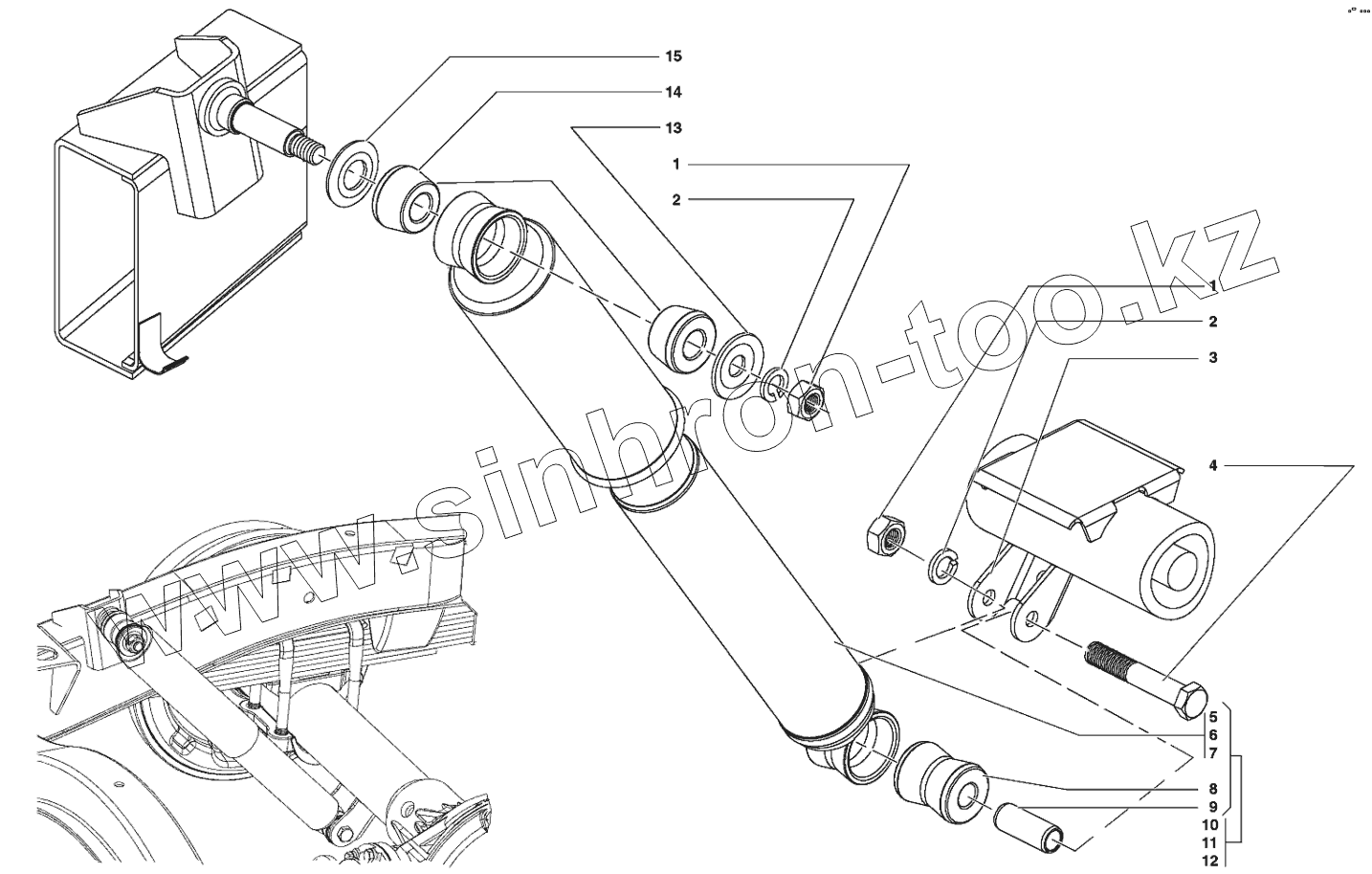 15
14
13
1
2
1
2
3
4
5
6
7
8
9
10
11
12
www.sinhron-too.kz